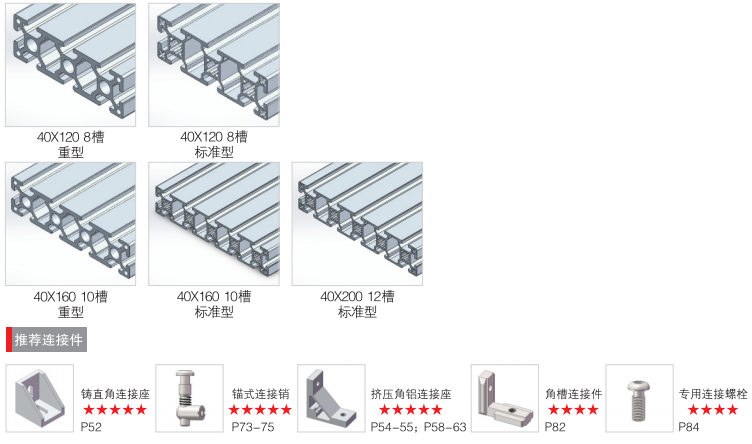 40X120 8槽
重型

40X120 8槽
标准型

40X160 10槽
重型

40X160 10槽
标准型

40X200 12槽
标准型

推荐连接件

铸直角连接座
★★★★★
P52

锚式连接销
★★★★★
P73-75

挤压角铝连接座
★★★★★
P54-55；P58-63

角槽连接件
★★★★
P82

专用连接螺栓
★★★★
P84