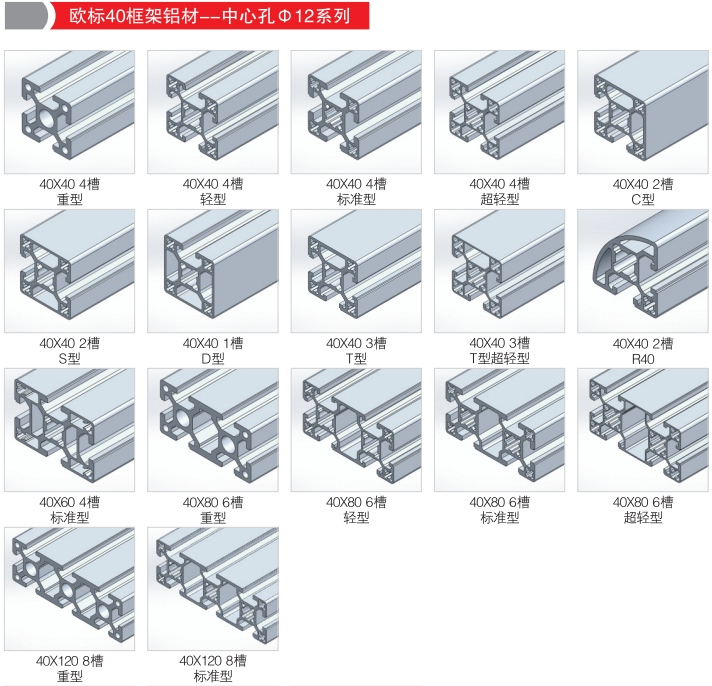 欧标40框架铝材--中心孔Φ12系列

40X40 4槽
重型

40X40 4槽
轻型

40X40 4槽
标准型

40X40 4槽
超轻型

40X40 2槽
C型

40X40 2槽
S型

40X40 1槽
D型

40X40 3槽
T型

40X40 3槽
T型超轻型

40X40 2槽
R40

40X60 4槽
标准型

40X80 6槽
重型

40X80 6槽
轻型

40X80 6槽
标准型

40X80 6槽
超轻型

40X120 8槽
重型

40X120 8槽
标准型